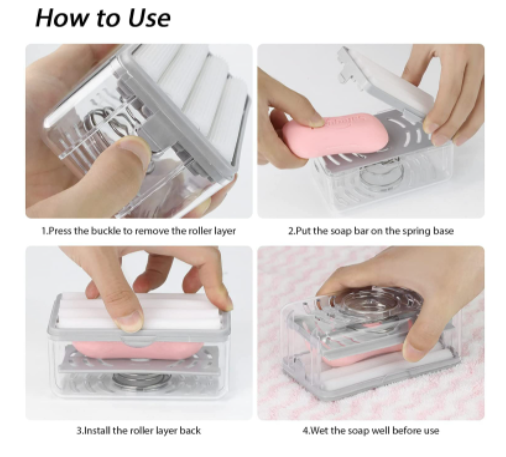 How to Use

1.Press the buckle to remove the roller layer

2.Put the soap bar on the spring base

3.Install the roller layer back

4.Wet the soap well before use