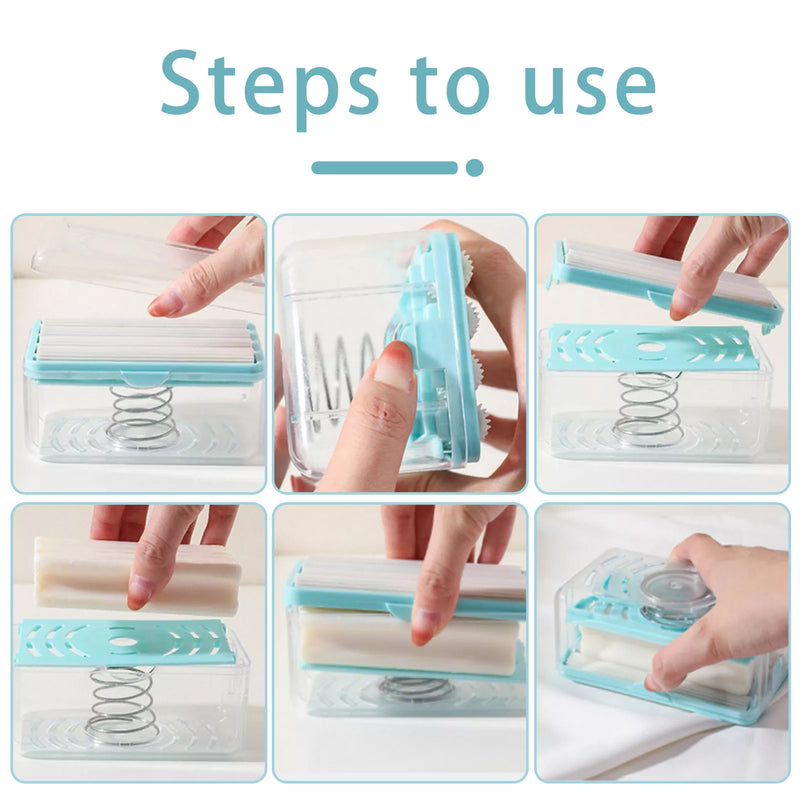 Steps to use