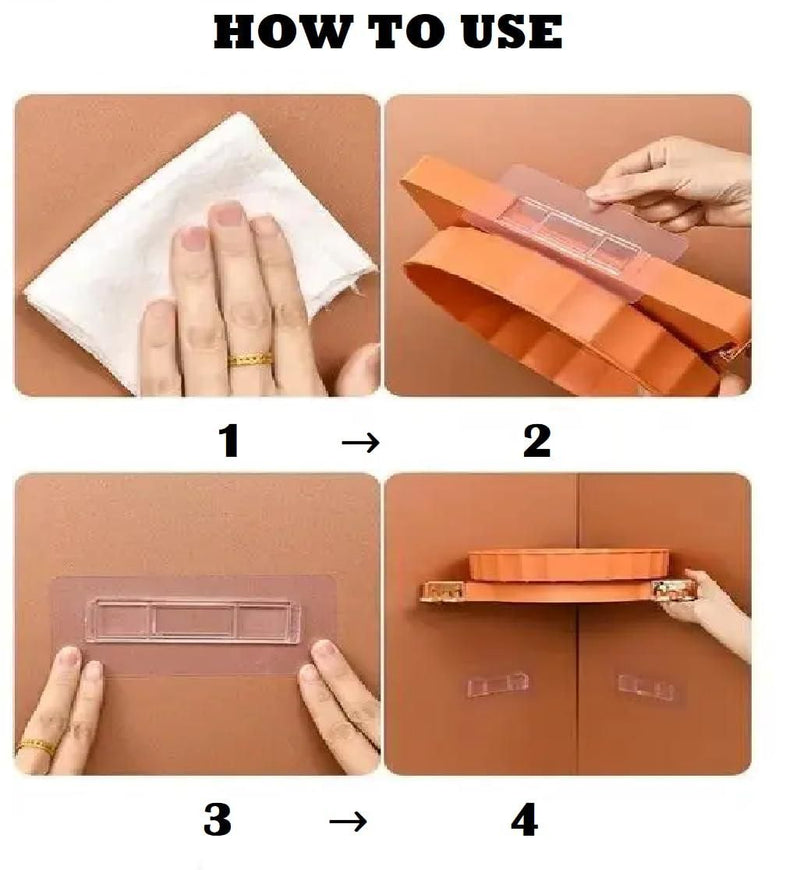 HOW TO USE

1 → 2

3 → 4