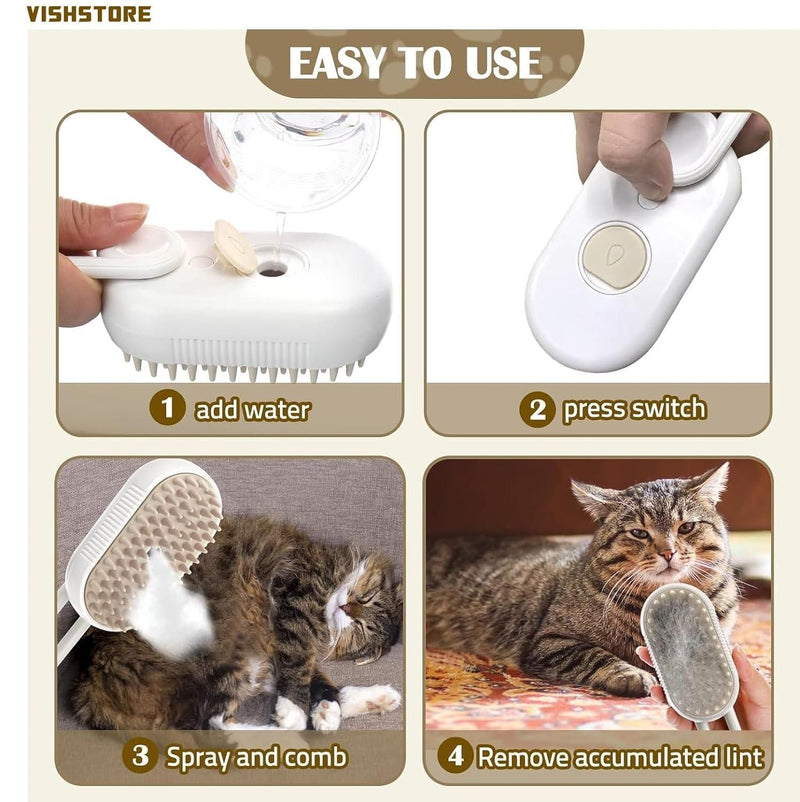 VISHSTORE

EASY TO USE

1 add water

2 press switch

3 Spray and comb

4 Remove accumulated lint